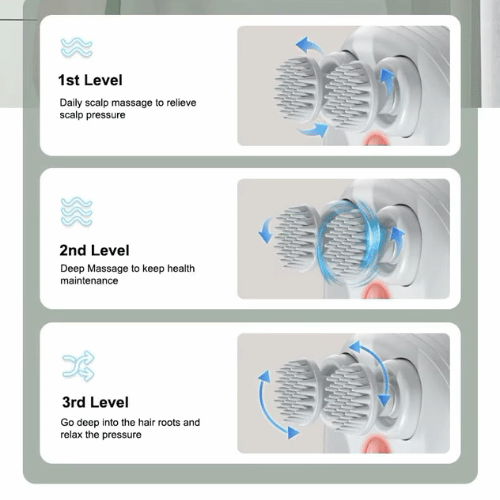 1st Level

Daily scalp massage to relieve scalp pressure

2nd Level

Deep Massage to keep health maintenance

3rd Level

Go deep into the hair roots and relax the pressure