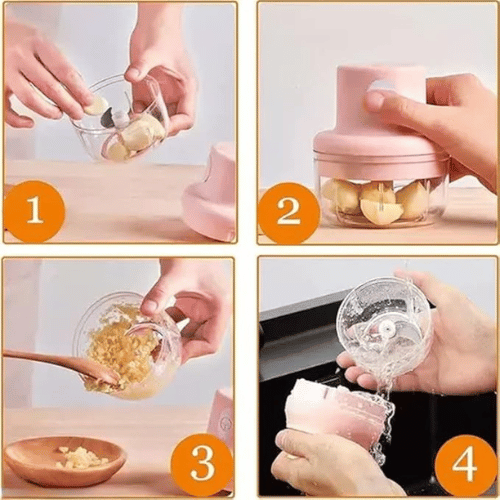 1

2

3

4